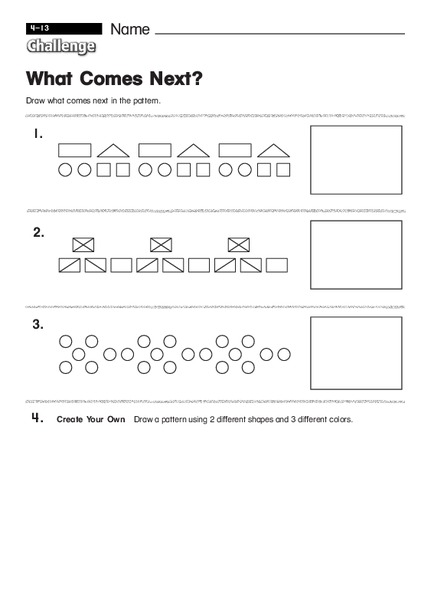 4-13
Name
Challenge

What Comes Next?

Draw what comes next in the pattern.

1.

2.

3.

4. Create Your Own Draw a pattern using 2 different shapes and 3 different colors.