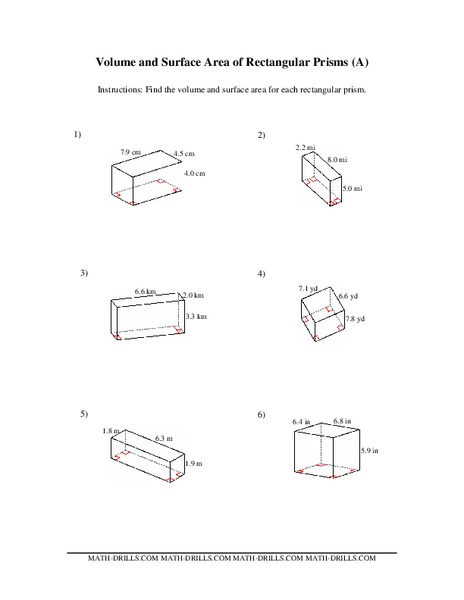 Volume and Surface Area of Rectangular Prisms (A)

Instructions: Find the volume and surface area for each rectangular prism.

1)

7.9 cm
4.5 cm
4.0 cm

2)

2.2 mi
8.0 mi
5.0 mi

3)

6.6 km
2.0 km
3.3 km

4)

7.1 yd
6.6 yd
7.8 yd

5)

1.8 m
6.3 m
1.9 m

6)

6.4 in
6.8 in
5.9 in

MATH-DRILLS.COM MATH-DRILLS.COM MATH-DRILLS.COM MATH-DRILLS.COM