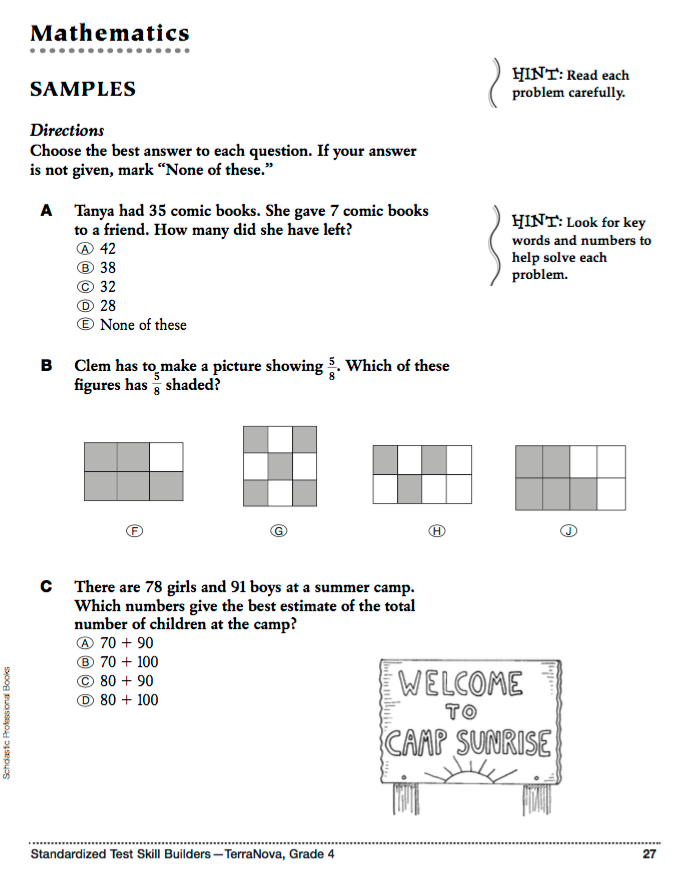 Mathematics

SAMPLES

HINT: Read each problem carefully.

Directions
Choose the best answer to each question. If your answer is not given, mark "None of these."

A Tanya had 35 comic books. She gave 7 comic books to a friend. How many did she have left?
Ⓐ 42
Ⓑ 38
Ⓒ 32
Ⓓ 28
Ⓔ None of these

HINT: Look for key words and numbers to help solve each problem.

B Clem has to make a picture showing $\frac{5}{8}$. Which of these figures has $\frac{5}{8}$ shaded?

Ⓕ Ⓖ Ⓗ Ⓙ

C There are 78 girls and 91 boys at a summer camp. Which numbers give the best estimate of the total number of children at the camp?
Ⓐ 70 + 90
Ⓑ 70 + 100
Ⓒ 80 + 90
Ⓓ 80 + 100

WELCOME TO CAMP SUNRISE

Scholastic Professional Books

Standardized Test Skill Builders—TerraNova, Grade 4 27