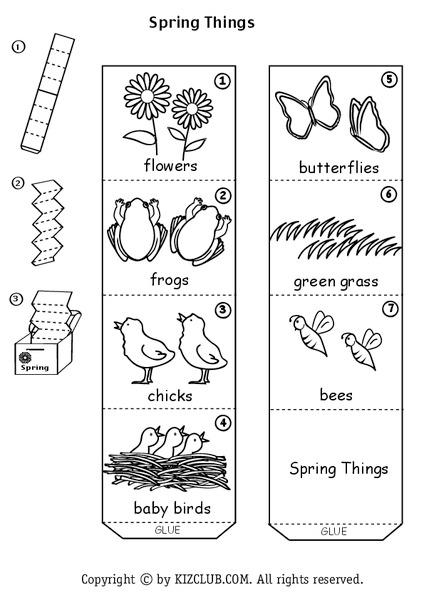 Spring Things

①

②

③

Spring

① flowers

② frogs

③ chicks

④ baby birds

GLUE

⑤ butterflies

⑥ green grass

⑦ bees

Spring Things

GLUE

Copyright © by KIZCLUB.COM. All rights reserved.