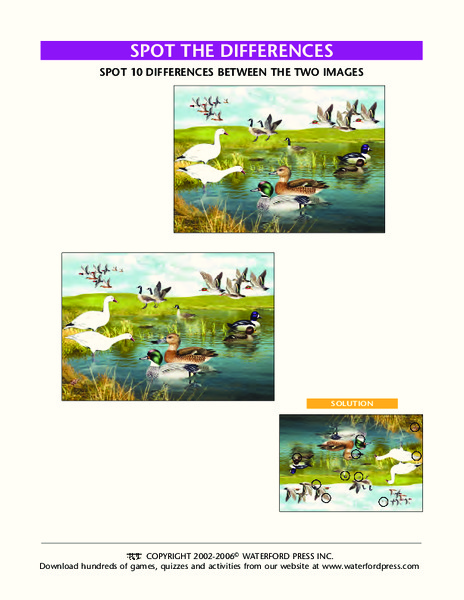 SPOT THE DIFFERENCES

SPOT 10 DIFFERENCES BETWEEN THE TWO IMAGES

SOLUTION

COPYRIGHT 2002-2006© WATERFORD PRESS INC.
Download hundreds of games, quizzes and activities from our website at www.waterfordpress.com