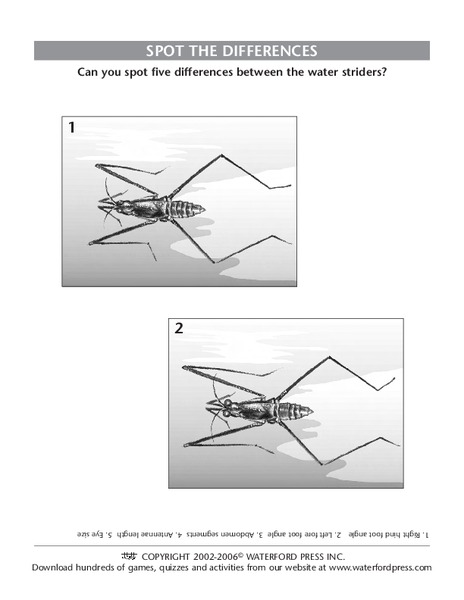 SPOT THE DIFFERENCES

Can you spot five differences between the water striders?

1

2

1. Right hind foot angle 2. Left fore foot angle 3. Abdomen segments 4. Antennae length 5. Eye size

COPYRIGHT 2002-2006© WATERFORD PRESS INC.
Download hundreds of games, quizzes and activities from our website at www.waterfordpress.com