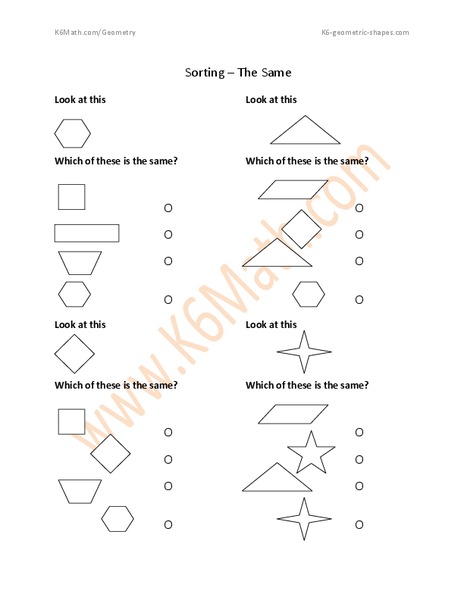 K6Math.com/Geometry

K6-geometric-shapes.com

Sorting – The Same

Look at this

Which of these is the same?

O
O
O
O

Look at this

Which of these is the same?

O
O
O
O

Look at this

Which of these is the same?

O
O
O
O

Look at this

Which of these is the same?

O
O
O
O

www.K6Math.com