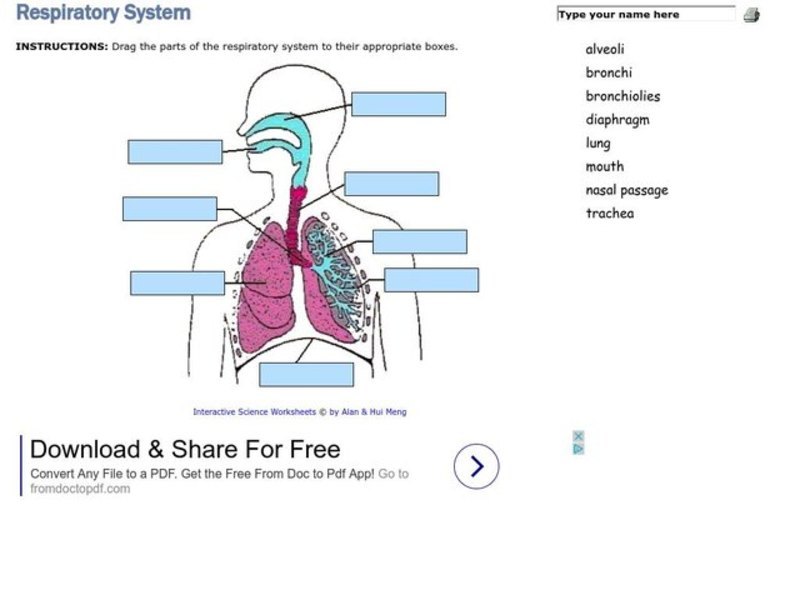 Respiratory System

Type your name here

INSTRUCTIONS: Drag the parts of the respiratory system to their appropriate boxes.

alveoli
bronchi
bronchiolies
diaphragm
lung
mouth
nasal passage
trachea

Interactive Science Worksheets © by Alan & Hui Meng

Download & Share For Free

Convert Any File to a PDF. Get the Free From Doc to Pdf App! Go to fromdoctopdf.com