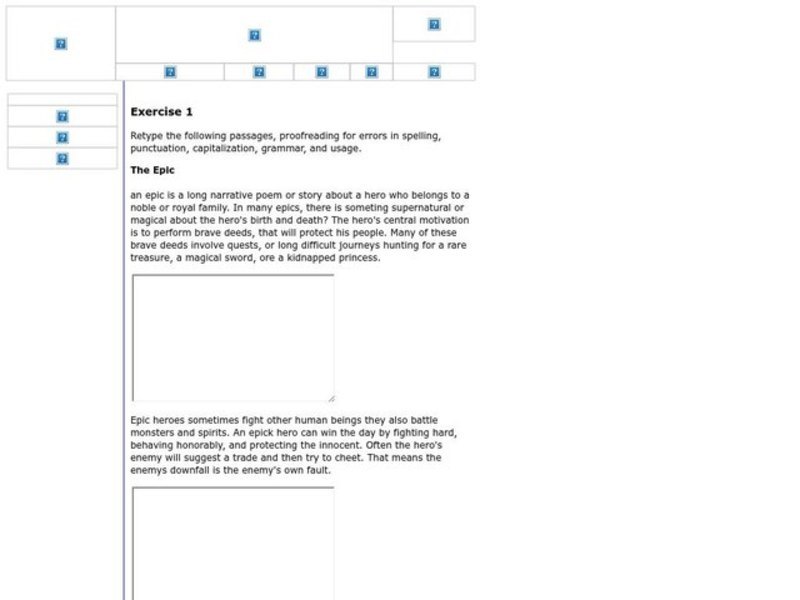 Exercise 1

Retype the following passages, proofreading for errors in spelling, punctuation, capitalization, grammar, and usage.

The Epic

an epic is a long narrative poem or story about a hero who belongs to a noble or royal family. In many epics, there is someting supernatural or magical about the hero's birth and death? The hero's central motivation is to perform brave deeds, that will protect his people. Many of these brave deeds involve quests, or long difficult journeys hunting for a rare treasure, a magical sword, ore a kidnapped princess.

Epic heroes sometimes fight other human beings they also battle monsters and spirits. An epick hero can win the day by fighting hard, behaving honorably, and protecting the innocent. Often the hero's enemy will suggest a trade and then try to cheet. That means the enemys downfall is the enemy's own fault.