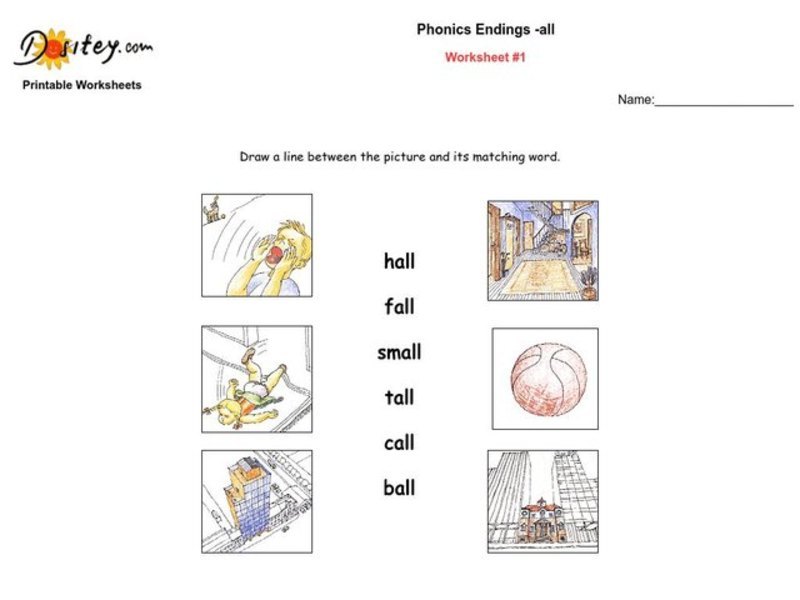 Dositey.com
Printable Worksheets

Phonics Endings -all

Worksheet #1

Name:___________________

Draw a line between the picture and its matching word.

hall

fall

small

tall

call

ball