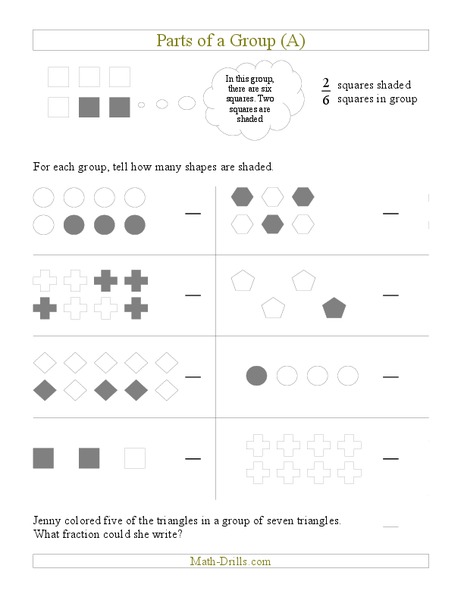 Parts of a Group (A)

In this group, there are six squares. Two squares are shaded

$\frac{2}{6}$ squares shaded
squares in group

For each group, tell how many shapes are shaded.

Jenny colored five of the triangles in a group of seven triangles. What fraction could she write?

Math-Drills.com