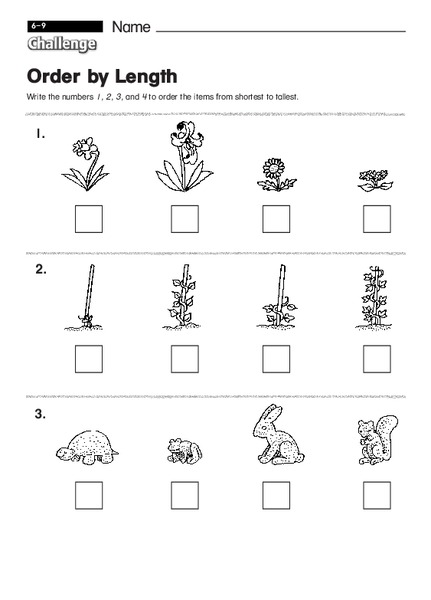 6-9 Name

Challenge

Order by Length

Write the numbers 1, 2, 3, and 4 to order the items from shortest to tallest.

1.

2.

3.