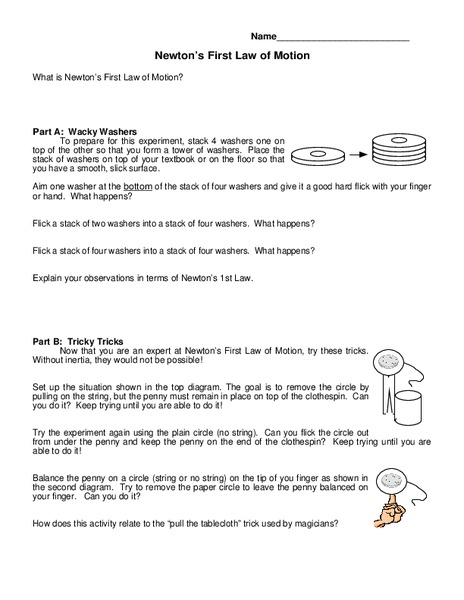 Name_________________________

Newton's First Law of Motion

What is Newton's First Law of Motion?

Part A: Wacky Washers
To prepare for this experiment, stack 4 washers one on top of the other so that you form a tower of washers. Place the stack of washers on top of your textbook or on the floor so that you have a smooth, slick surface.

Aim one washer at the bottom of the stack of four washers and give it a good hard flick with your finger or hand. What happens?

Flick a stack of two washers into a stack of four washers. What happens?

Flick a stack of four washers into a stack of four washers. What happens?

Explain your observations in terms of Newton's 1st Law.

Part B: Tricky Tricks
Now that you are an expert at Newton's First Law of Motion, try these tricks. Without inertia, they would not be possible!

Set up the situation shown in the top diagram. The goal is to remove the circle by pulling on the string, but the penny must remain in place on top of the clothespin. Can you do it? Keep trying until you are able to do it!

Try the experiment again using the plain circle (no string). Can you flick the circle out from under the penny and keep the penny on the end of the clothespin? Keep trying until you are able to do it!

Balance the penny on a circle (string or no string) on the tip of you finger as shown in the second diagram. Try to remove the paper circle to leave the penny balanced on your finger. Can you do it?

How does this activity relate to the "pull the tablecloth" trick used by magicians?