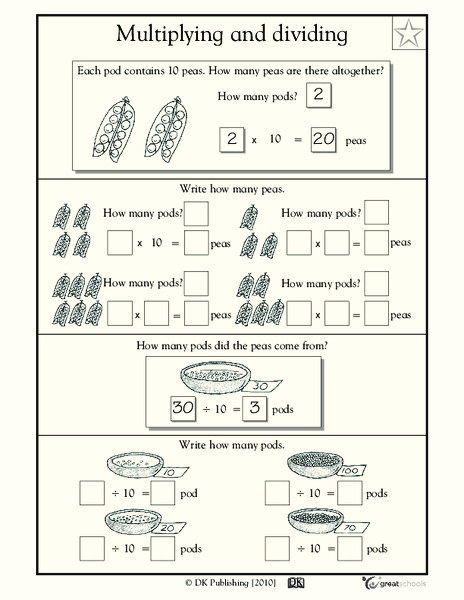 Multiplying and dividing

Each pod contains 10 peas. How many peas are there altogether?

How many pods? 2

2 x 10 = 20 peas

Write how many peas.

How many pods?

x 10 = peas

How many pods?

x = peas

How many pods?

x = peas

How many pods?

x = peas

How many pods did the peas come from?

30

30 ÷ 10 = 3 pods

Write how many pods.

10

÷ 10 = pod

100

÷ 10 = pods

20

÷ 10 = pods

70

÷ 10 = pods

© DK Publishing [2010] DK greatschools