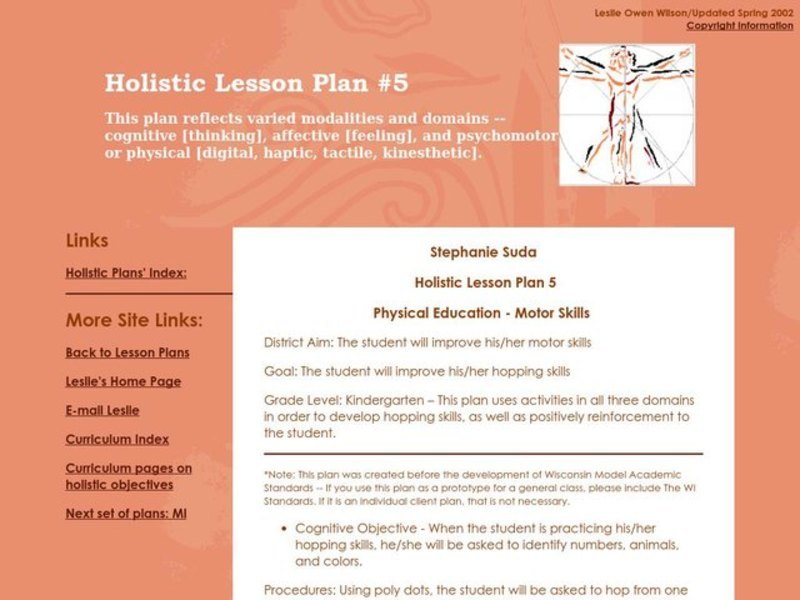 Leslie Owen Wilson/Updated Spring 2002
Copyright Information

Holistic Lesson Plan #5

This plan reflects varied modalities and domains -- cognitive [thinking], affective [feeling], and psychomotor or physical [digital, haptic, tactile, kinesthetic].

Links

Holistic Plans' Index:

More Site Links:

Back to Lesson Plans

Leslie's Home Page

E-mail Leslie

Curriculum Index

Curriculum pages on holistic objectives

Next set of plans: MI

Stephanie Suda

Holistic Lesson Plan 5

Physical Education - Motor Skills

District Aim: The student will improve his/her motor skills

Goal: The student will improve his/her hopping skills

Grade Level: Kindergarten – This plan uses activities in all three domains in order to develop hopping skills, as well as positively reinforcement to the student.

*Note: This plan was created before the development of Wisconsin Model Academic Standards -- If you use this plan as a prototype for a general class, please include The WI Standards. If it is an individual client plan, that is not necessary.

• Cognitive Objective - When the student is practicing his/her hopping skills, he/she will be asked to identify numbers, animals, and colors.

Procedures: Using poly dots, the student will be asked to hop from one