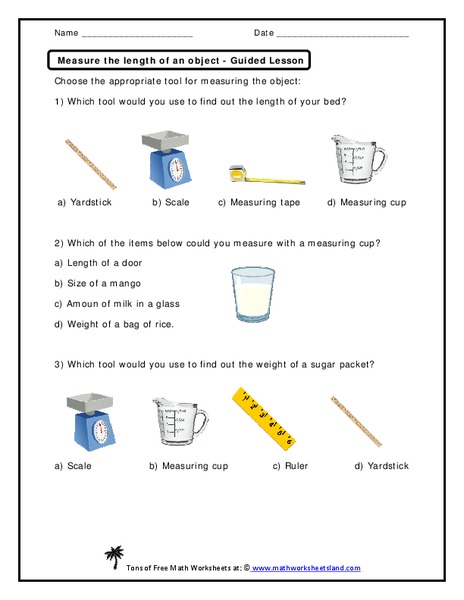 Name ______________________ Date __________________________

Measure the length of an object - Guided Lesson

Choose the appropriate tool for measuring the object:

1) Which tool would you use to find out the length of your bed?

a) Yardstick b) Scale c) Measuring tape d) Measuring cup

2) Which of the items below could you measure with a measuring cup?

a) Length of a door

b) Size of a mango

c) Amoun of milk in a glass

d) Weight of a bag of rice.

3) Which tool would you use to find out the weight of a sugar packet?

a) Scale b) Measuring cup c) Ruler d) Yardstick

Tons of Free Math Worksheets at: © www.mathworksheetsland.com