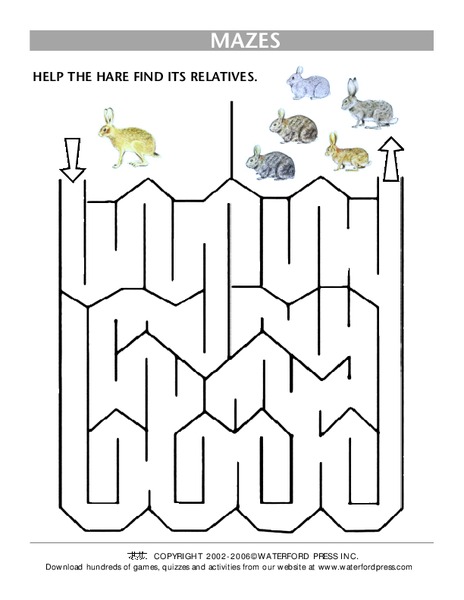 MAZES

HELP THE HARE FIND ITS RELATIVES.

COPYRIGHT 2002-2006©WATERFORD PRESS INC.
Download hundreds of games, quizzes and activities from our website at www.waterfordpress.com