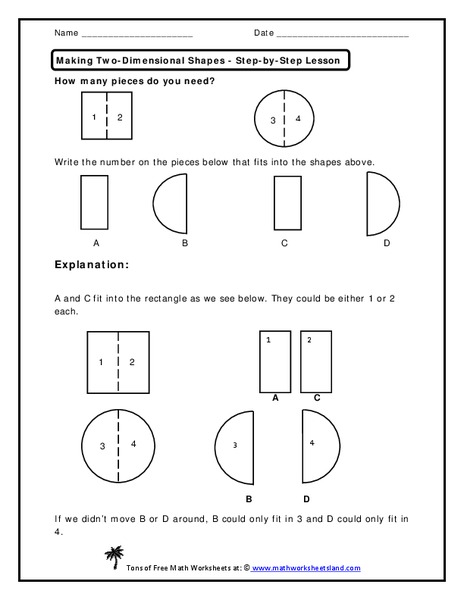 Name ____________________ Date ________________________

Making Two-Dimensional Shapes - Step-by-Step Lesson

How many pieces do you need?

1 2

3 4

Write the number on the pieces below that fits into the shapes above.

A B C D

Explanation:

A and C fit into the rectangle as we see below. They could be either 1 or 2 each.

1 2

1 2

A C

3 4

3 4

B D

If we didn't move B or D around, B could only fit in 3 and D could only fit in 4.

Tons of Free Math Worksheets at: © www.mathworksheetsland.com