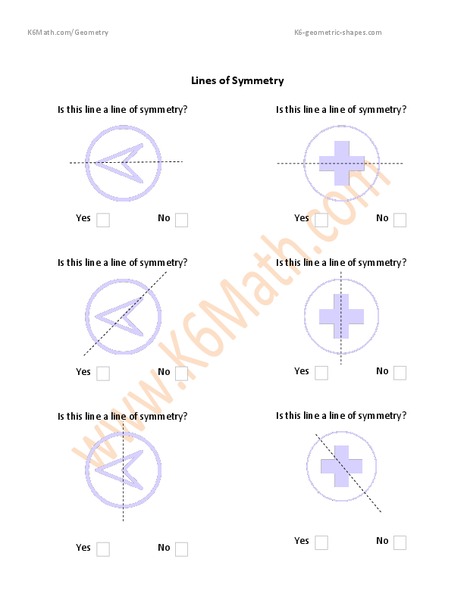 K6Math.com/Geometry

K6-geometric-shapes.com

Lines of Symmetry

Is this line a line of symmetry?

Yes No

Is this line a line of symmetry?

Yes No

Is this line a line of symmetry?

Yes No

Is this line a line of symmetry?

Yes No

Is this line a line of symmetry?

Yes No

Is this line a line of symmetry?

Yes No

www.K6Math.com