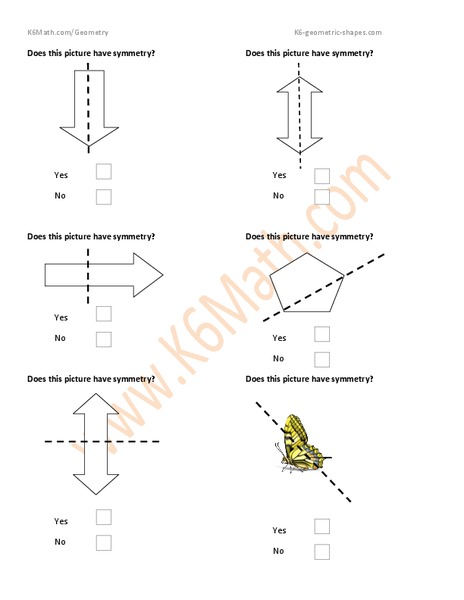 K6Math.com/Geometry

K6-geometric-shapes.com

Does this picture have symmetry?

Yes

No

Does this picture have symmetry?

Yes

No

Does this picture have symmetry?

Yes

No

Does this picture have symmetry?

Yes

No

Does this picture have symmetry?

Yes

No

Does this picture have symmetry?

Yes

No

www.K6Math.com