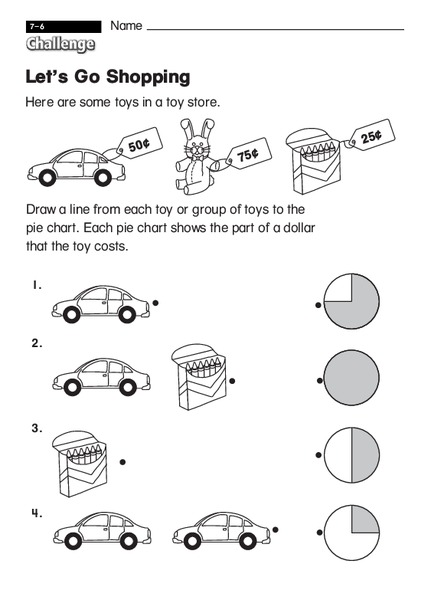 7-6

Name

Challenge

Let's Go Shopping

Here are some toys in a toy store.

50¢

75¢

25¢

Draw a line from each toy or group of toys to the pie chart. Each pie chart shows the part of a dollar that the toy costs.

1.

2.

3.

4.