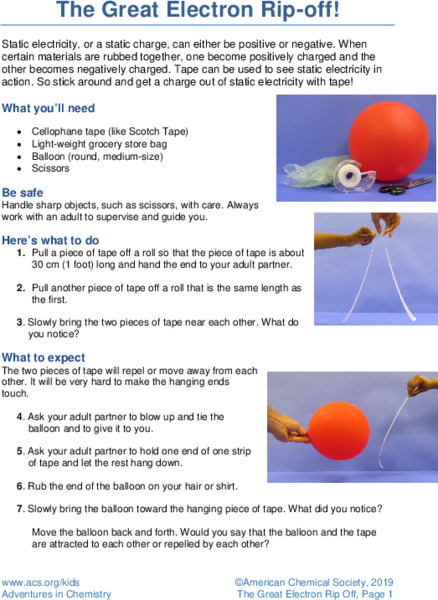 The Great Electron Rip-off!

Static electricity, or a static charge, can either be positive or negative. When certain materials are rubbed together, one become positively charged and the other becomes negatively charged. Tape can be used to see static electricity in action. So stick around and get a charge out of static electricity with tape!

What you'll need

- Cellophane tape (like Scotch Tape)
- Light-weight grocery store bag
- Balloon (round, medium-size)
- Scissors

Be safe
Handle sharp objects, such as scissors, with care. Always work with an adult to supervise and guide you.

Here's what to do
1. Pull a piece of tape off a roll so that the piece of tape is about 30 cm (1 foot) long and hand the end to your adult partner.

2. Pull another piece of tape off a roll that is the same length as the first.

3. Slowly bring the two pieces of tape near each other. What do you notice?

What to expect
The two pieces of tape will repel or move away from each other. It will be very hard to make the hanging ends touch.

4. Ask your adult partner to blow up and tie the balloon and to give it to you.

5. Ask your adult partner to hold one end of one strip of tape and let the rest hang down.

6. Rub the end of the balloon on your hair or shirt.

7. Slowly bring the balloon toward the hanging piece of tape. What did you notice?

Move the balloon back and forth. Would you say that the balloon and the tape are attracted to each other or repelled by each other?

www.acs.org/kids
Adventures in Chemistry

©American Chemical Society, 2019
The Great Electron Rip Off, Page 1