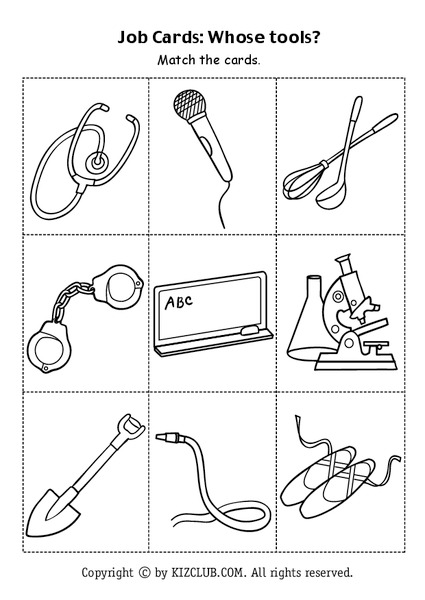 Job Cards: Whose tools?

Match the cards.

ABC

Copyright © by KIZCLUB.COM. All rights reserved.