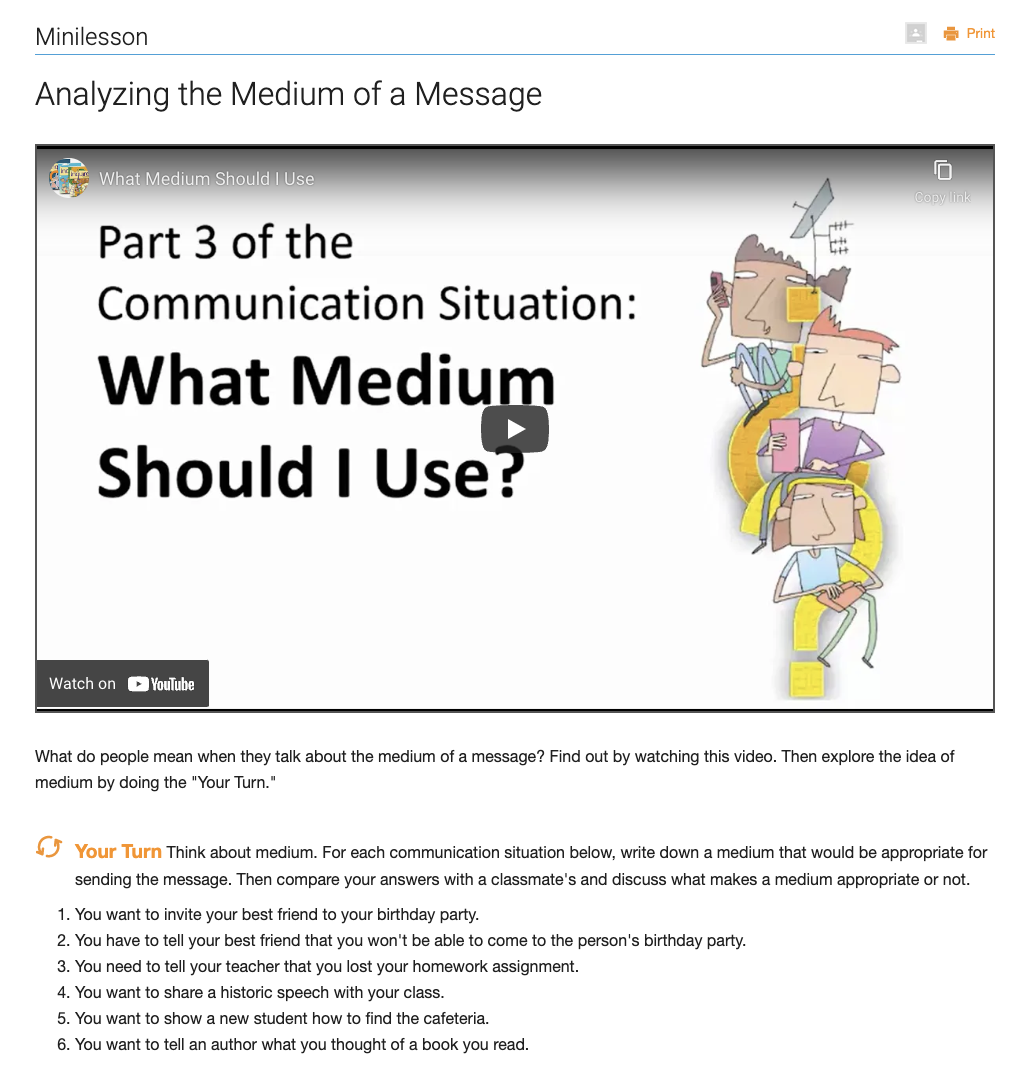 Minilesson

Print

Analyzing the Medium of a Message

What Medium Should I Use

Copy link

Part 3 of the Communication Situation:

What Medium Should I Use?

Watch on YouTube

What do people mean when they talk about the medium of a message? Find out by watching this video. Then explore the idea of medium by doing the "Your Turn."

Your Turn Think about medium. For each communication situation below, write down a medium that would be appropriate for sending the message. Then compare your answers with a classmate's and discuss what makes a medium appropriate or not.

1. You want to invite your best friend to your birthday party.
2. You have to tell your best friend that you won't be able to come to the person's birthday party.
3. You need to tell your teacher that you lost your homework assignment.
4. You want to share a historic speech with your class.
5. You want to show a new student how to find the cafeteria.
6. You want to tell an author what you thought of a book you read.