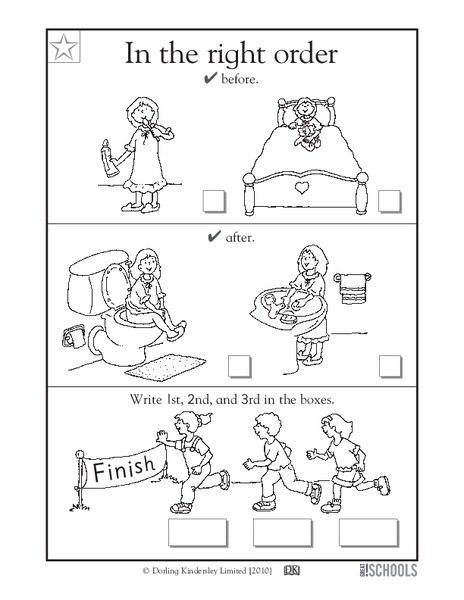 In the right order

✔ before.

✔ after.

Write 1st, 2nd, and 3rd in the boxes.

Finish

© Dorling Kindersley Limited [2010] DK

GREAT!SCHOOLS