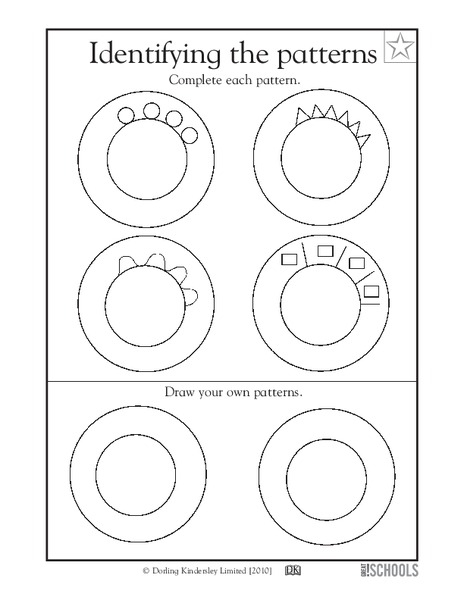 Identifying the patterns

Complete each pattern.

Draw your own patterns.

© Dorling Kindersley Limited [2010] DK GREAT SCHOOLS