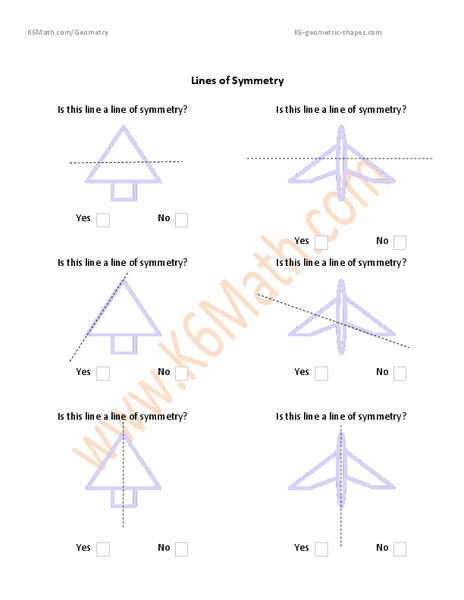 K6Math.com/Geometry

K6-geometric-shapes.com

Lines of Symmetry

Is this line a line of symmetry?

Yes No

Is this line a line of symmetry?

Yes No

Is this line a line of symmetry?

Yes No

Is this line a line of symmetry?

Yes No

Is this line a line of symmetry?

Yes No

Is this line a line of symmetry?

Yes No

www.K6Math.com