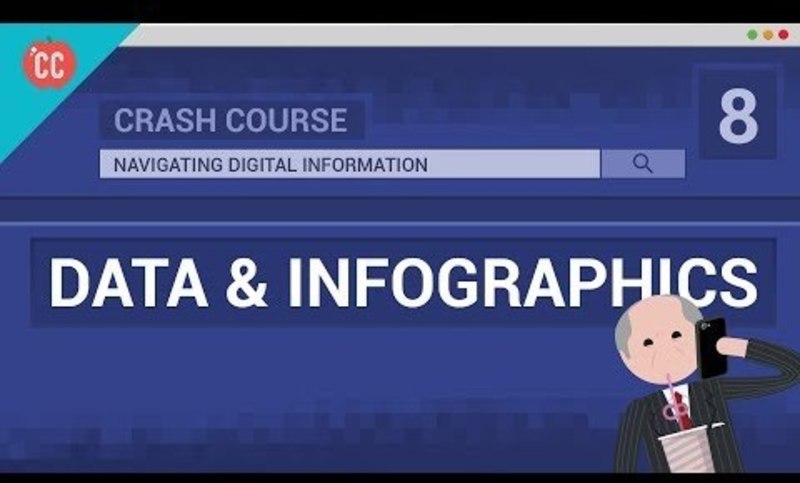 CC

CRASH COURSE

NAVIGATING DIGITAL INFORMATION

8

DATA & INFOGRAPHICS