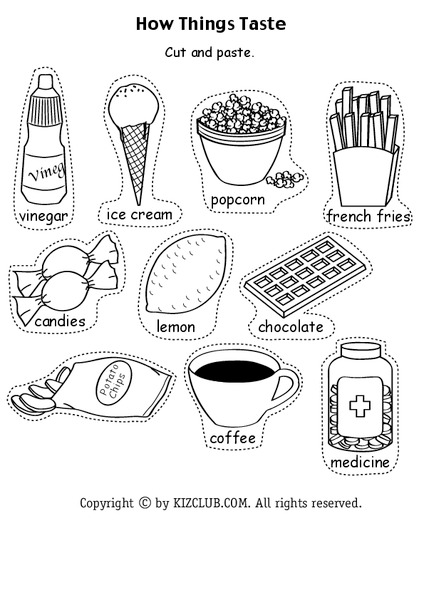 How Things Taste

Cut and paste.

Vineg

vinegar

ice cream

popcorn

french fries

candies

lemon

chocolate

Potato Chips

coffee

medicine

Copyright © by KIZCLUB.COM. All rights reserved.