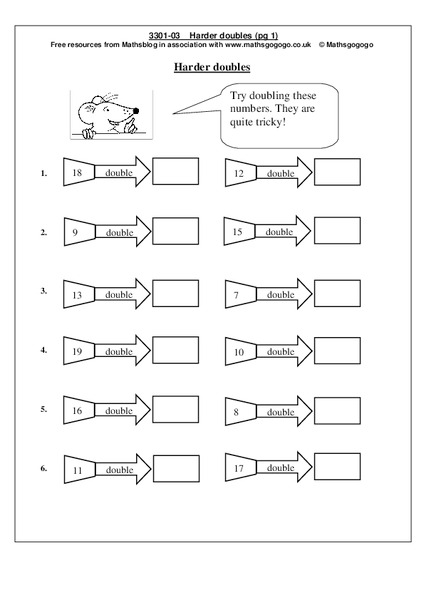 3301-03 Harder doubles (pg 1)
Free resources from Mathsblog in association with www.mathsgogogo.co.uk © Mathsgogogo

Harder doubles

Try doubling these numbers. They are quite tricky!

1. 18 double 12 double

2. 9 double 15 double

3. 13 double 7 double

4. 19 double 10 double

5. 16 double 8 double

6. 11 double 17 double