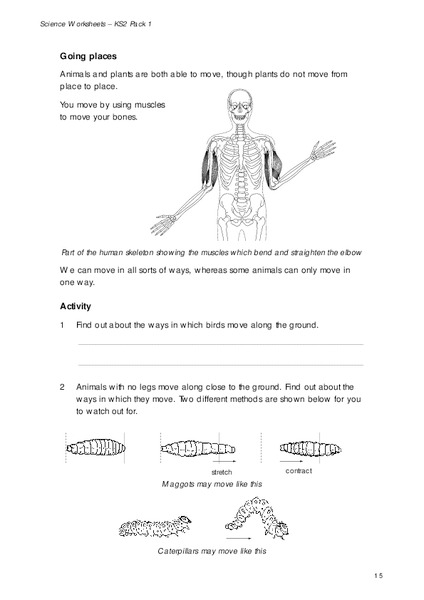 Science Worksheets – KS2 Pack 1

Going places

Animals and plants are both able to move, though plants do not move from place to place.

You move by using muscles to move your bones.

Part of the human skeleton showing the muscles which bend and straighten the elbow

We can move in all sorts of ways, whereas some animals can only move in one way.

Activity

1 Find out about the ways in which birds move along the ground.

2 Animals with no legs move along close to the ground. Find out about the ways in which they move. Two different methods are shown below for you to watch out for.

stretch

contract

Maggots may move like this

Caterpillars may move like this

15