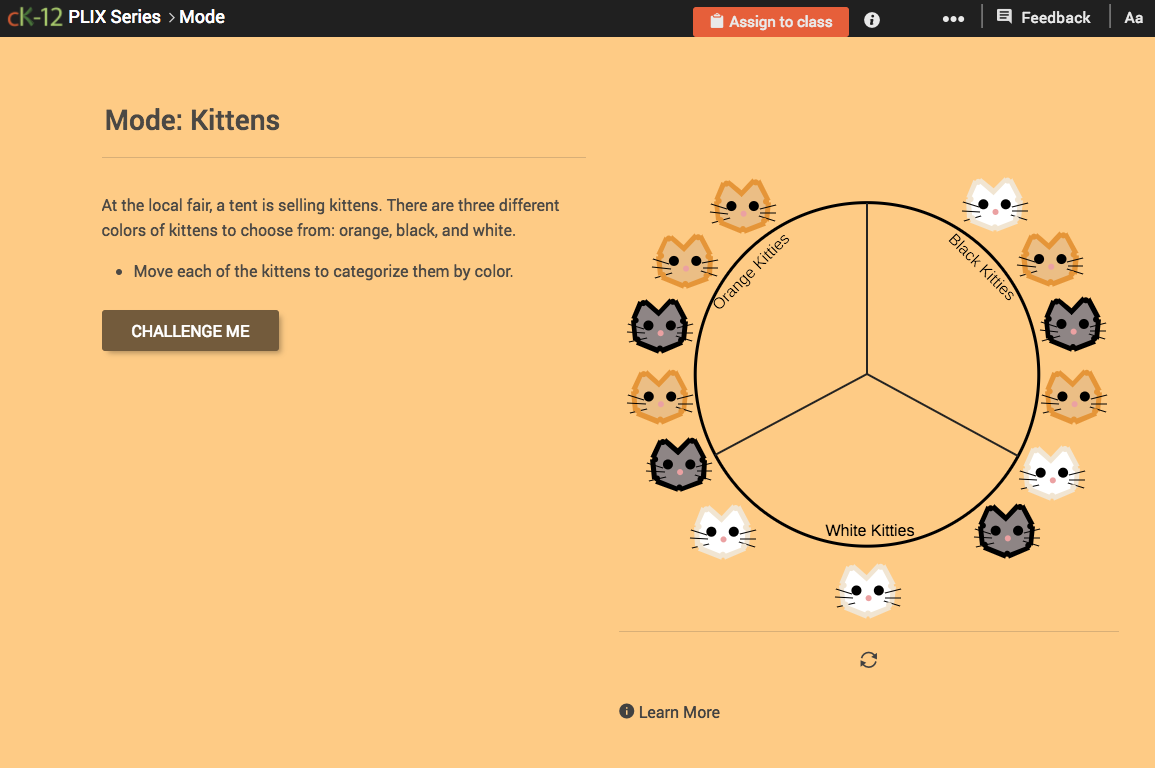 cK-12 PLIX Series > Mode

Assign to class

Feedback

Aa

Mode: Kittens

At the local fair, a tent is selling kittens. There are three different colors of kittens to choose from: orange, black, and white.

- Move each of the kittens to categorize them by color.

CHALLENGE ME

Orange Kitties

Black Kitties

White Kitties

Learn More