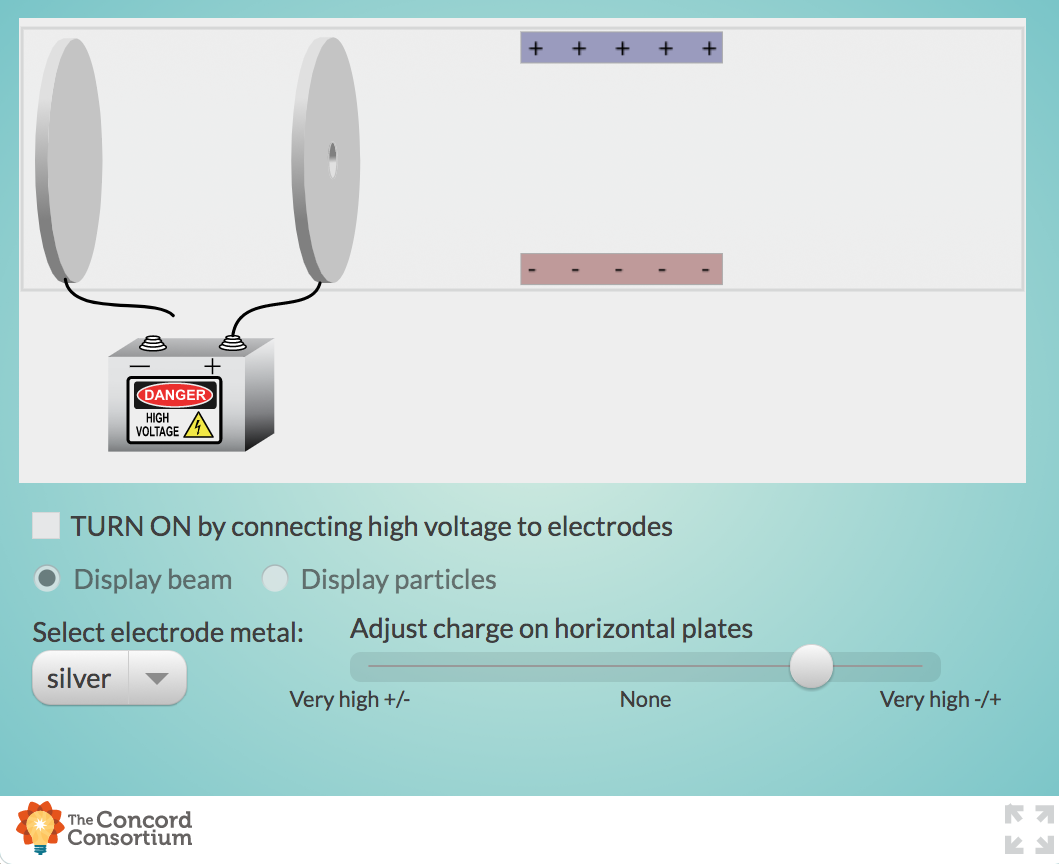 + + + + +

- - - - -

— +

DANGER
HIGH VOLTAGE

TURN ON by connecting high voltage to electrodes

Display beam Display particles

Select electrode metal:
silver

Adjust charge on horizontal plates
Very high +/- None Very high -/+

The Concord Consortium