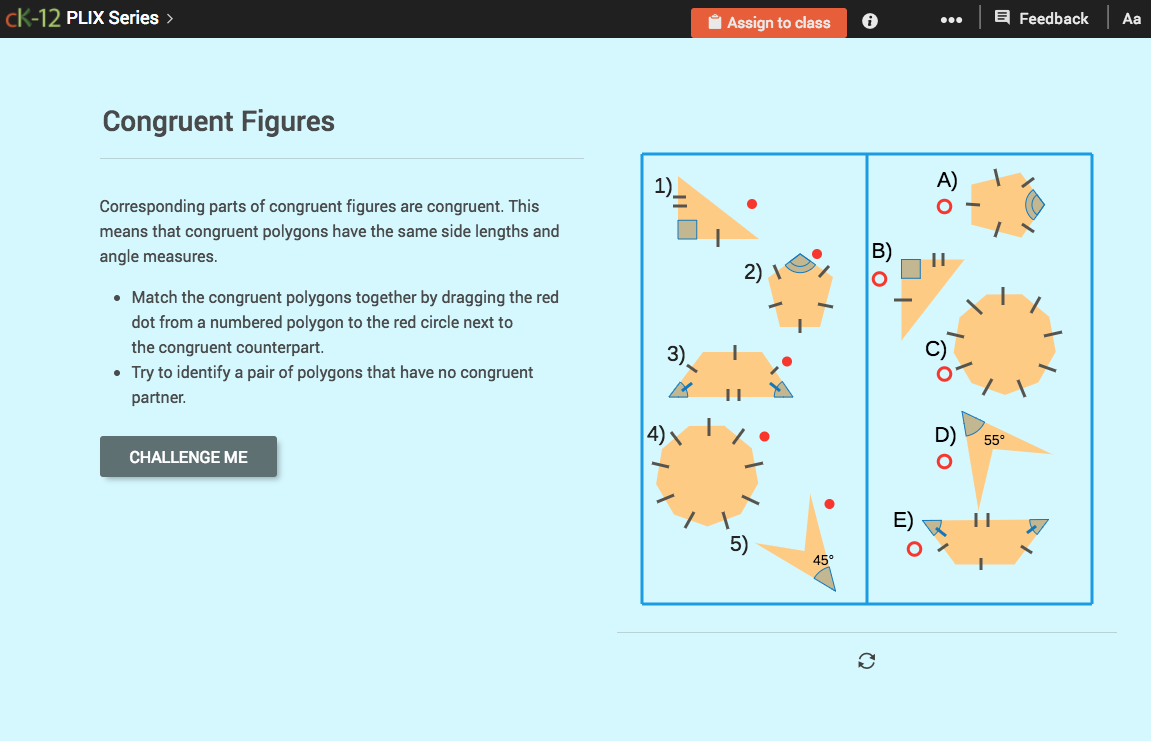 cK-12 PLIX Series >

Assign to class

Feedback

Aa

Congruent Figures

Corresponding parts of congruent figures are congruent. This means that congruent polygons have the same side lengths and angle measures.

- Match the congruent polygons together by dragging the red dot from a numbered polygon to the red circle next to the congruent counterpart.
- Try to identify a pair of polygons that have no congruent partner.

CHALLENGE ME

1)

2)

3)

4)

5)

45°

A)

B)

C)

D)

55°

E)