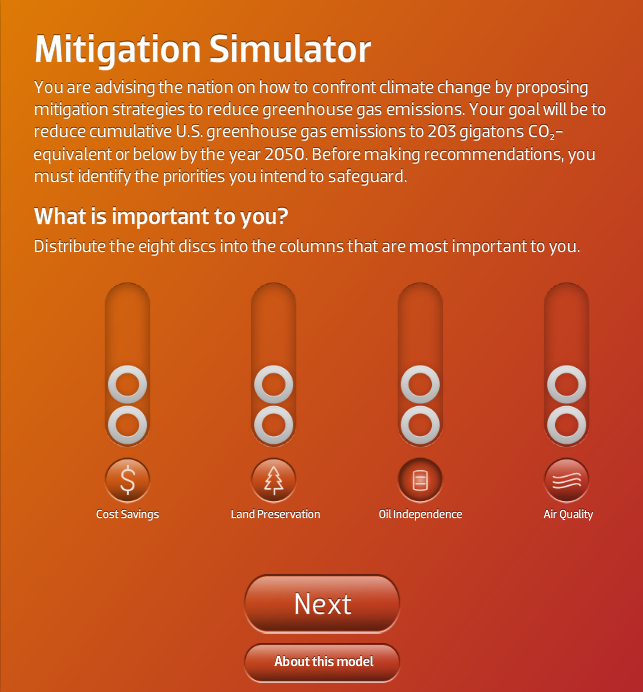 Mitigation Simulator

You are advising the nation on how to confront climate change by proposing mitigation strategies to reduce greenhouse gas emissions. Your goal will be to reduce cumulative U.S. greenhouse gas emissions to 203 gigatons $CO_2$-equivalent or below by the year 2050. Before making recommendations, you must identify the priorities you intend to safeguard.

What is important to you?

Distribute the eight discs into the columns that are most important to you.

$

Cost Savings

Land Preservation

Oil Independence

Air Quality

Next

About this model