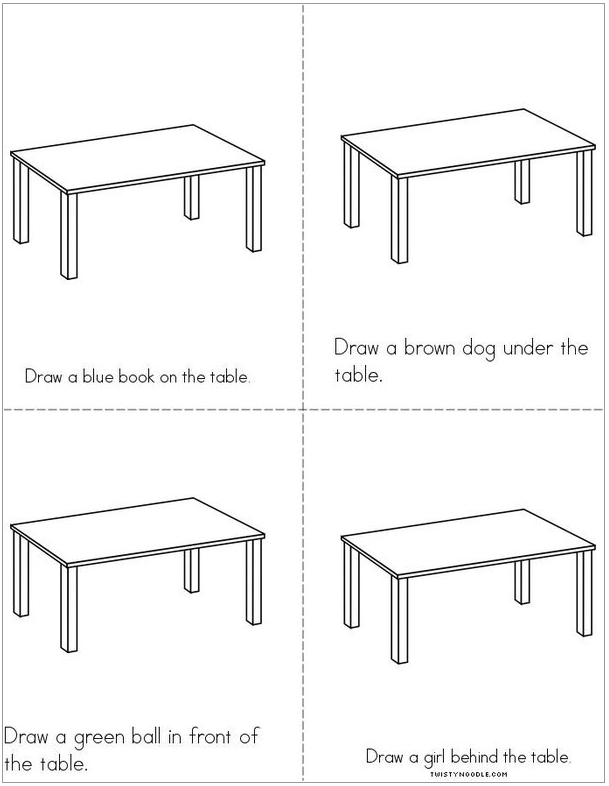 Draw a blue book on the table.

Draw a brown dog under the table.

Draw a green ball in front of the table.

Draw a girl behind the table.

TWISTYNOODLE.COM