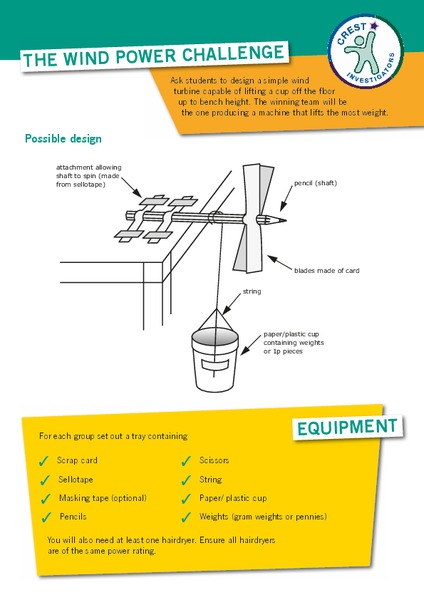 THE WIND POWER CHALLENGE

CREST INVESTIGATORS

Ask students to design a simple wind turbine capable of lifting a cup off the floor up to bench height. The winning team will be the one producing a machine that lifts the most weight.

Possible design

attachment allowing shaft to spin (made from sellotape)

pencil (shaft)

blades made of card

string

paper/plastic cup containing weights or 1p pieces

EQUIPMENT

For each group set out a tray containing

✓ Scrap card
✓ Sellotape
✓ Masking tape (optional)
✓ Pencils
✓ Scissors
✓ String
✓ Paper/ plastic cup
✓ Weights (gram weights or pennies)

You will also need at least one hairdryer. Ensure all hairdryers are of the same power rating.