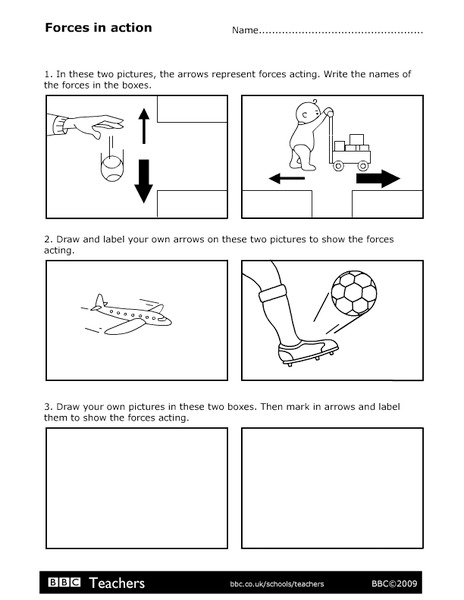 Forces in action

Name.................................................

1. In these two pictures, the arrows represent forces acting. Write the names of the forces in the boxes.

2. Draw and label your own arrows on these two pictures to show the forces acting.

3. Draw your own pictures in these two boxes. Then mark in arrows and label them to show the forces acting.

BBC Teachers bbc.co.uk/schools/teachers BBC©2009