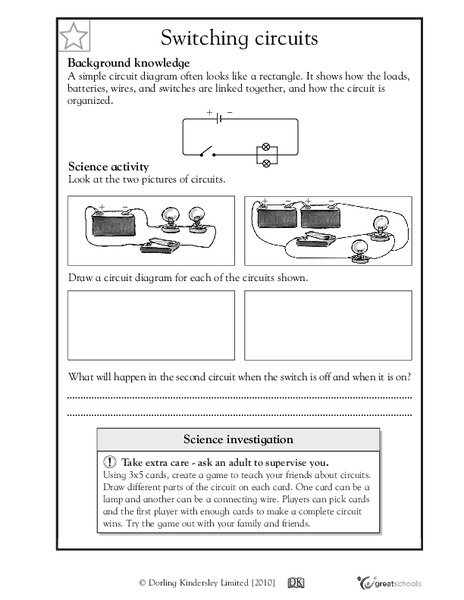 Switching circuits

Background knowledge
A simple circuit diagram often looks like a rectangle. It shows how the loads, batteries, wires, and switches are linked together, and how the circuit is organized.

+ −

Science activity
Look at the two pictures of circuits.

+ −

+ − + −

Draw a circuit diagram for each of the circuits shown.

What will happen in the second circuit when the switch is off and when it is on?

Science investigation
! Take extra care - ask an adult to supervise you.
Using 3x5 cards, create a game to teach your friends about circuits. Draw different parts of the circuit on each card. One card can be a lamp and another can be a connecting wire. Players can pick cards and the first player with enough cards to make a complete circuit wins. Try the game out with your family and friends.

© Dorling Kindersley Limited [2010] DK greatschools