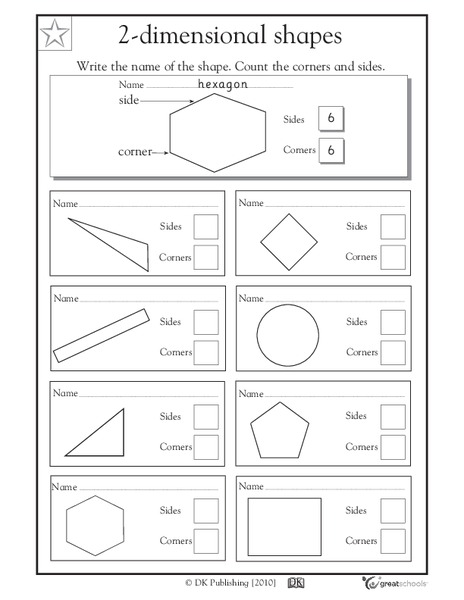 2-dimensional shapes

Write the name of the shape. Count the corners and sides.

Name hexagon
side
corner
Sides 6
Corners 6

Name
Sides
Corners

Name
Sides
Corners

Name
Sides
Corners

Name
Sides
Corners

Name
Sides
Corners

Name
Sides
Corners

Name
Sides
Corners

Name
Sides
Corners

© DK Publishing [2010] DK greatschools