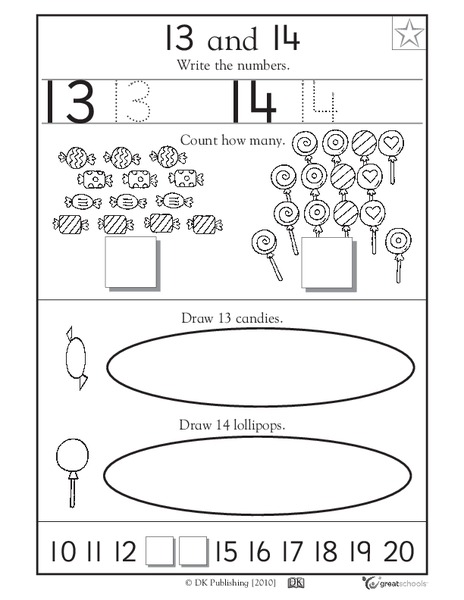 13 and 14

Write the numbers.

13 13 14 14

Count how many.

Draw 13 candies.

Draw 14 lollipops.

10 11 12 15 16 17 18 19 20

© DK Publishing [2010] DK greatschools