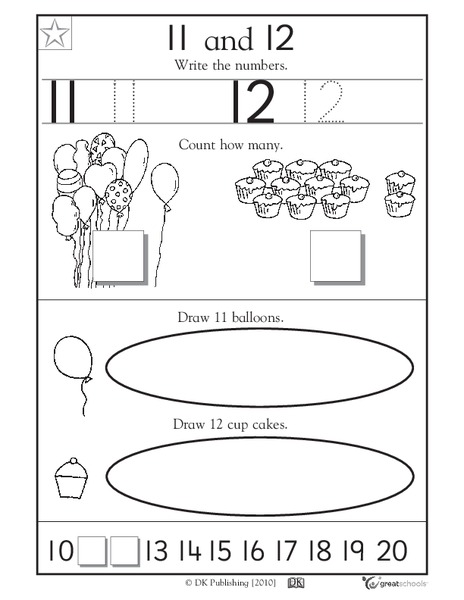 11 and 12

Write the numbers.

11 11 12 12

Count how many.

Draw 11 balloons.

Draw 12 cup cakes.

10 13 14 15 16 17 18 19 20

© DK Publishing [2010] DK greatschools