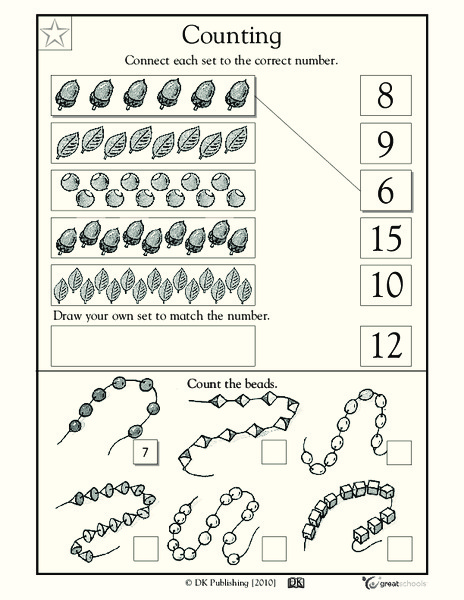 Counting

Connect each set to the correct number.

8

9

6

15

10

Draw your own set to match the number.

12

Count the beads.

7

© DK Publishing [2010] DK

greatschools