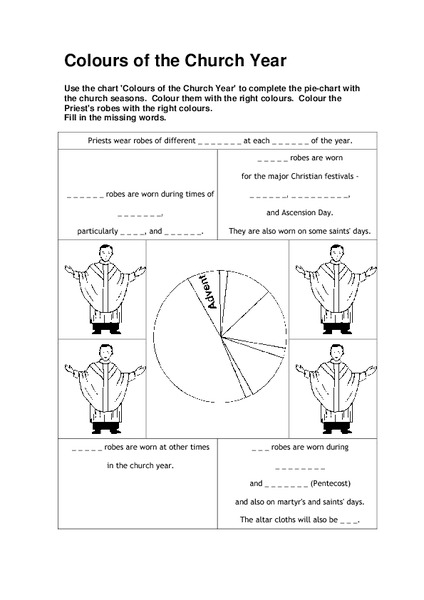 Colours of the Church Year

Use the chart 'Colours of the Church Year' to complete the pie-chart with the church seasons. Colour them with the right colours. Colour the Priest's robes with the right colours.
Fill in the missing words.

Priests wear robes of different _ _ _ _ _ _ _ at each _ _ _ _ _ _ of the year.

_ _ _ _ _ _ robes are worn during times of _ _ _ _ _ _ _, particularly _ _ _ _, and _ _ _ _ _ _.

_ _ _ _ _ robes are worn for the major Christian festivals - _ _ _ _ _ _, _ _ _ _ _ _ _ _ _, and Ascension Day. They are also worn on some saints' days.

Advent

_ _ _ _ _ robes are worn at other times in the church year.

_ _ _ robes are worn during _ _ _ _ _ _ _ _ and _ _ _ _ _ _ _ (Pentecost) and also on martyr's and saints' days. The altar cloths will also be _ _ _.