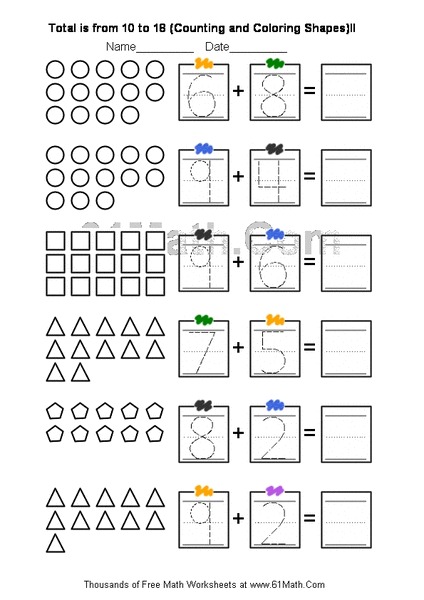 Total is from 10 to 18 (Counting and Coloring Shapes)II

Name__________ Date__________

6 + 8 =

9 + 4 =

61Math.Com

9 + 6 =

7 + 5 =

8 + 2 =

9 + 2 =

Thousands of Free Math Worksheets at www.61Math.Com