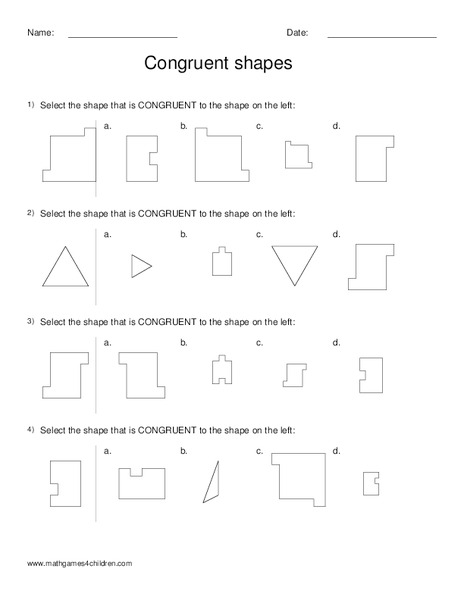 Name: ____________________ Date: ____________________

Congruent shapes

1) Select the shape that is CONGRUENT to the shape on the left:

a. b. c. d.

2) Select the shape that is CONGRUENT to the shape on the left:

a. b. c. d.

3) Select the shape that is CONGRUENT to the shape on the left:

a. b. c. d.

4) Select the shape that is CONGRUENT to the shape on the left:

a. b. c. d.

www.mathgames4children.com