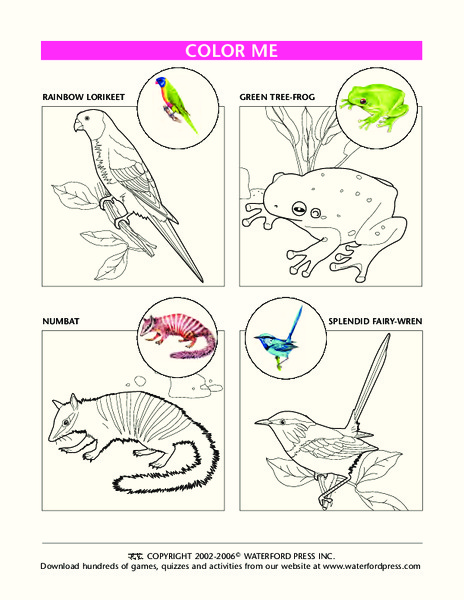 COLOR ME

RAINBOW LORIKEET

GREEN TREE-FROG

NUMBAT

SPLENDID FAIRY-WREN

COPYRIGHT 2002-2006© WATERFORD PRESS INC.
Download hundreds of games, quizzes and activities from our website at www.waterfordpress.com