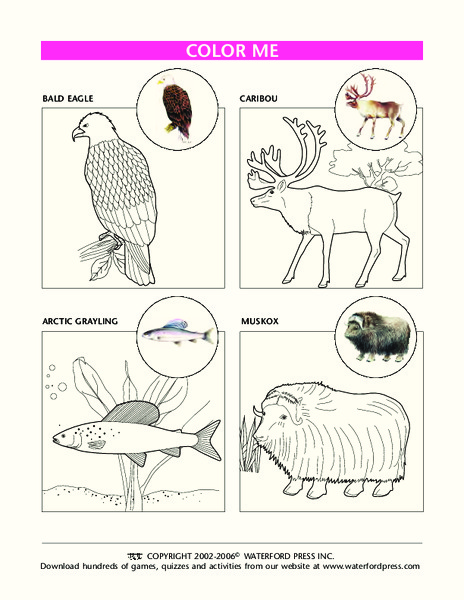 COLOR ME

BALD EAGLE

CARIBOU

ARCTIC GRAYLING

MUSKOX

COPYRIGHT 2002-2006© WATERFORD PRESS INC.
Download hundreds of games, quizzes and activities from our website at www.waterfordpress.com