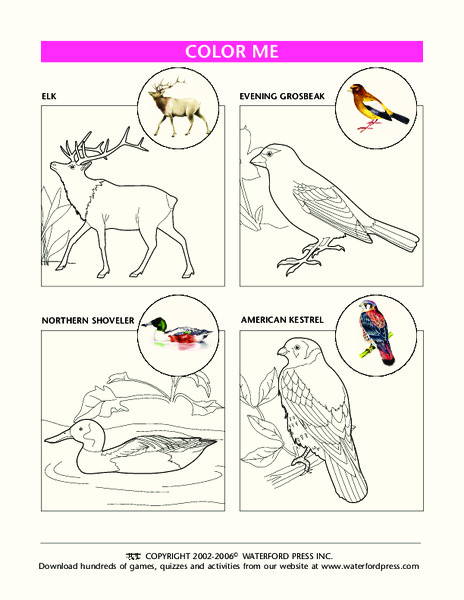 COLOR ME

ELK

EVENING GROSBEAK

NORTHERN SHOVELER

AMERICAN KESTREL

COPYRIGHT 2002-2006© WATERFORD PRESS INC.
Download hundreds of games, quizzes and activities from our website at www.waterfordpress.com