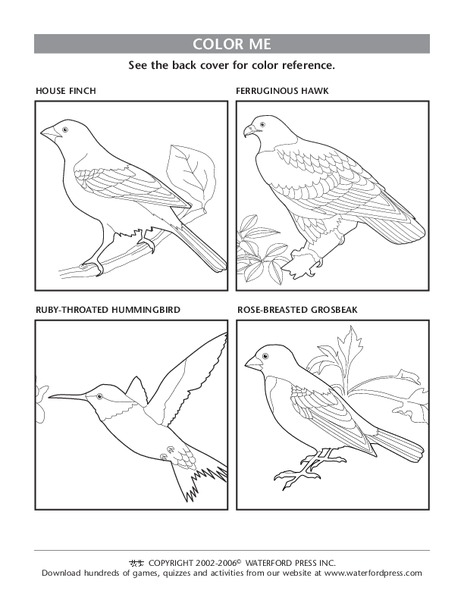 COLOR ME

See the back cover for color reference.

HOUSE FINCH

FERRUGINOUS HAWK

RUBY-THROATED HUMMINGBIRD

ROSE-BREASTED GROSBEAK

COPYRIGHT 2002-2006© WATERFORD PRESS INC.
Download hundreds of games, quizzes and activities from our website at www.waterfordpress.com